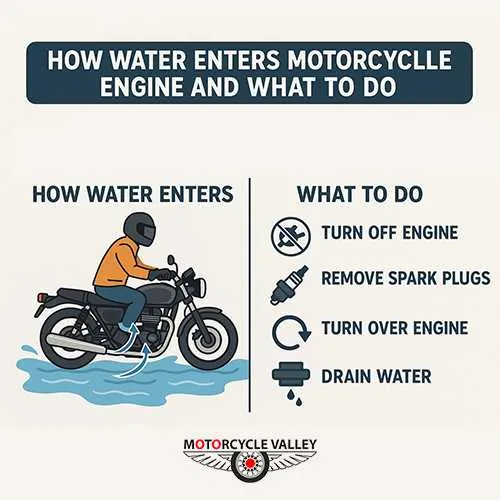 HOW WATER ENTERS MOTORCYCLLE ENGINE AND WHAT TO DO

HOW WATER ENTERS

WHAT TO DO

TURN OFF ENGINE

REMOVE SPARK PLUGS

TURN OVER ENGINE

DRAIN WATER

MOTORCYCLE VALLEY